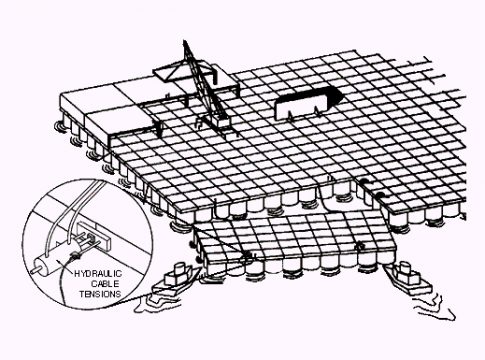 HYDRAULIC
CABLE
TENSIONS