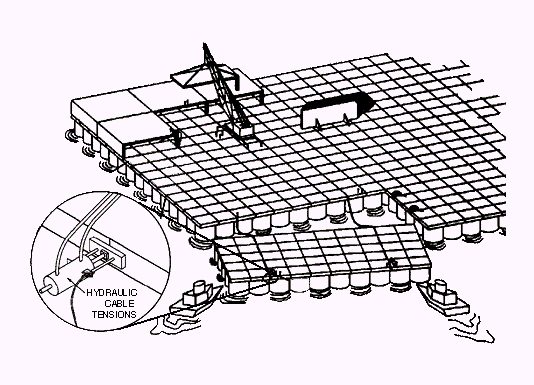 HYDRAULIC
CABLE
TENSIONS