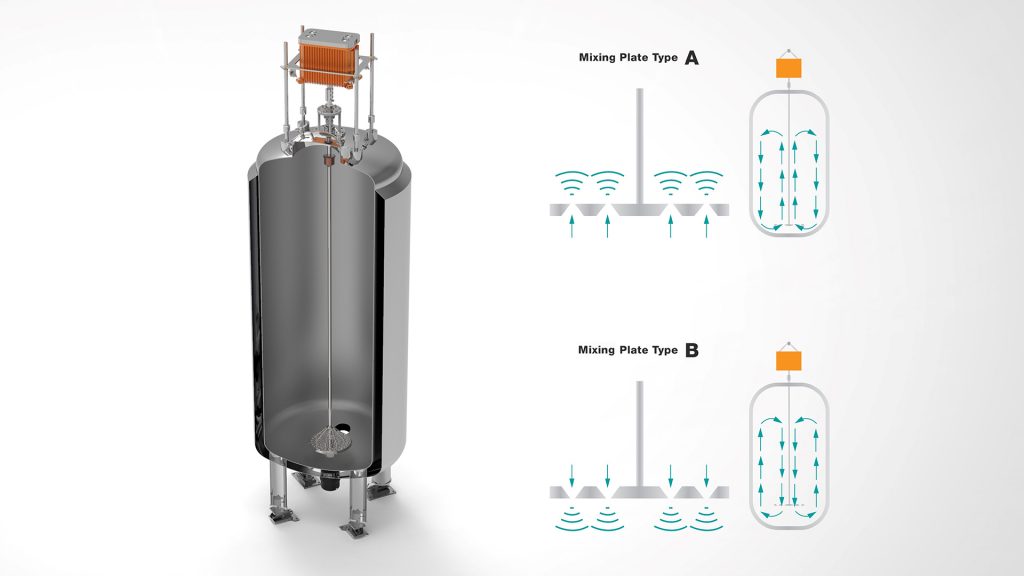 Mixing Plate Type A

Mixing Plate Type B