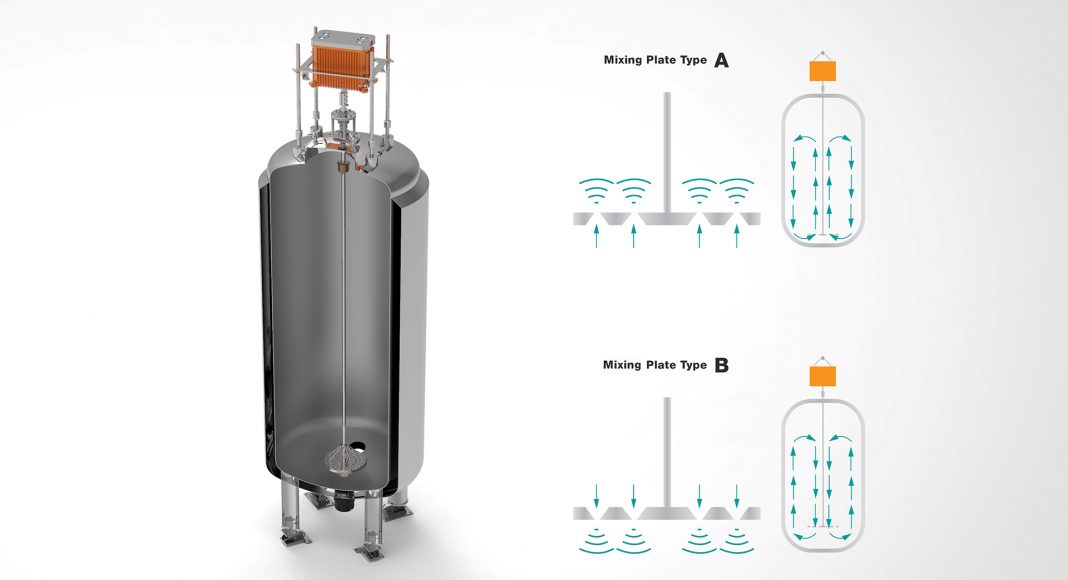 Mixing Plate Type A

Mixing Plate Type B