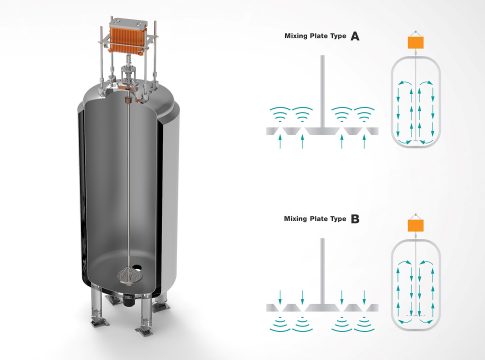 Mixing Plate Type A

Mixing Plate Type B