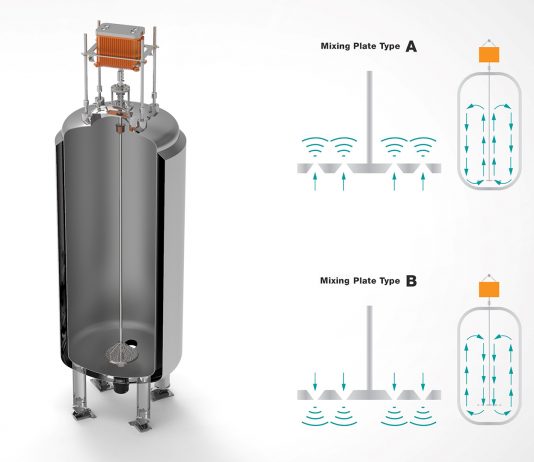 Mixing Plate Type A

Mixing Plate Type B