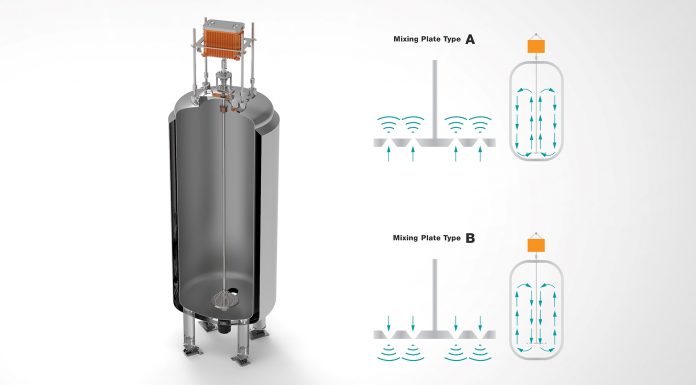 Mixing Plate Type A

Mixing Plate Type B