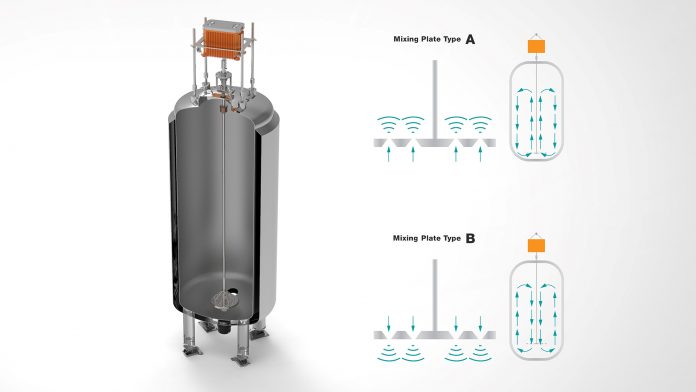 Mixing Plate Type A

Mixing Plate Type B