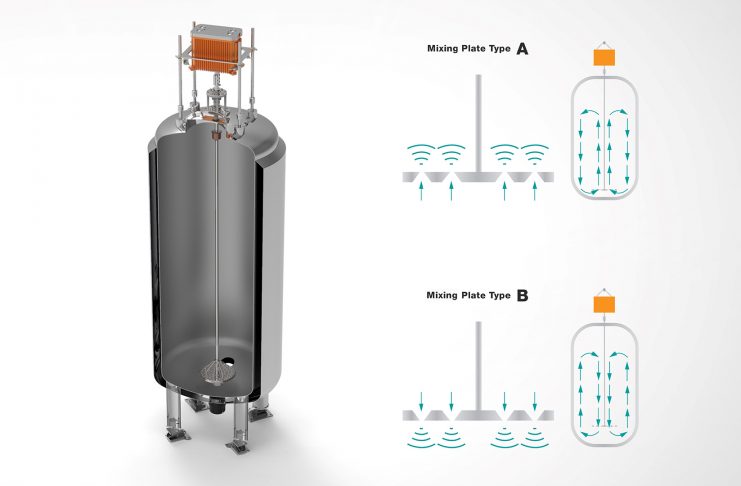 Mixing Plate Type A

Mixing Plate Type B