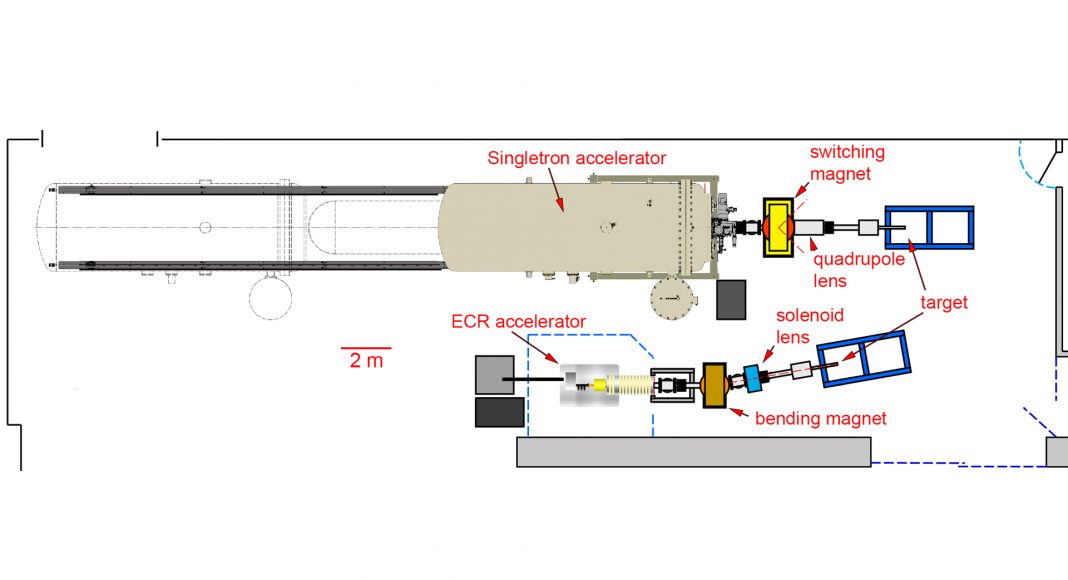 Singletron accelerator

switching magnet

quadrupole lens

target

solenoid lens

ECR accelerator

2 m

bending magnet