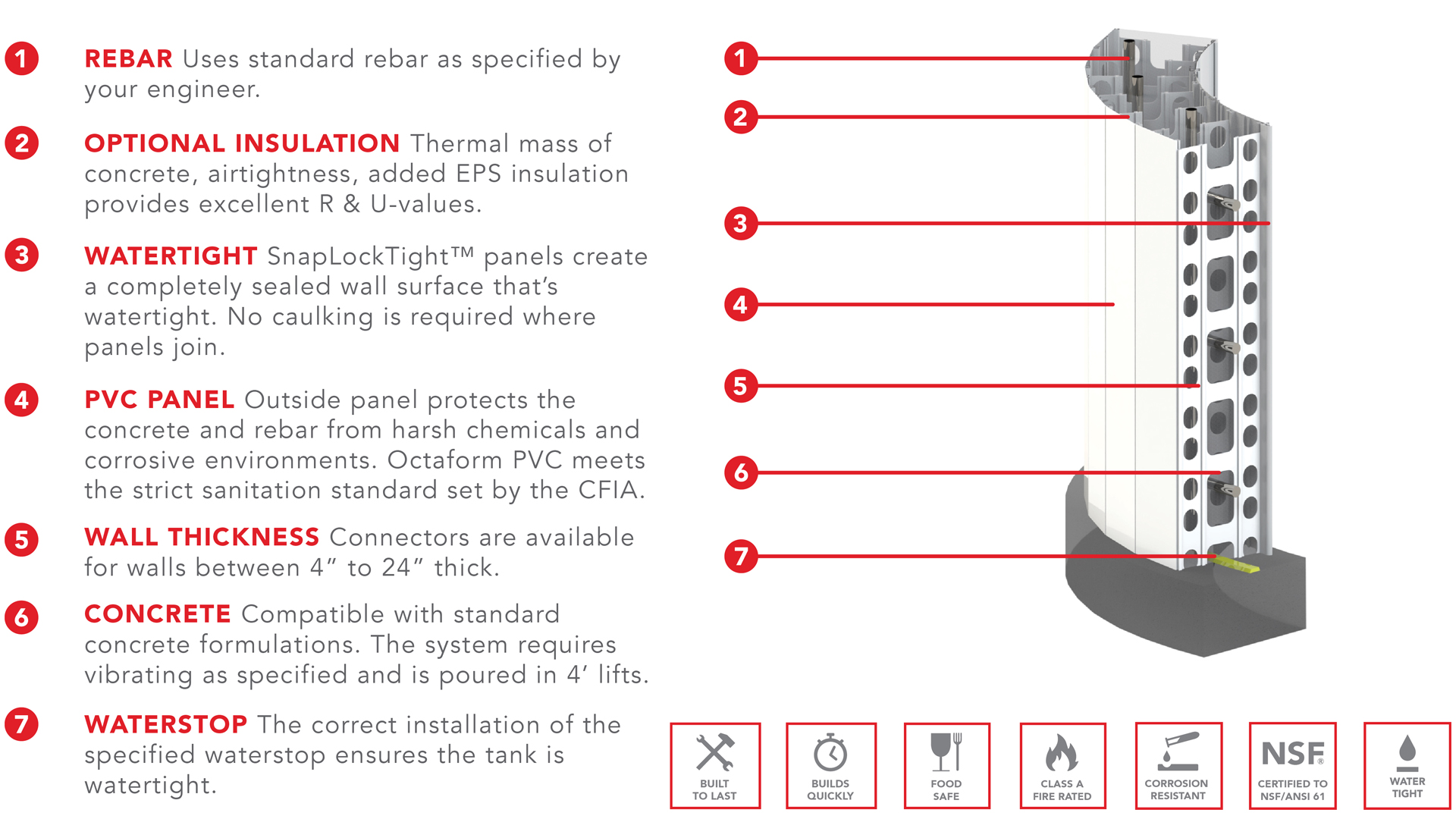 1 REBAR Uses standard rebar as specified by your engineer.

2 OPTIONAL INSULATION Thermal mass of concrete, airtightness, added EPS insulation provides excellent R & U-values.

3 WATERTIGHT SnapLockTight™ panels create a completely sealed wall surface that's watertight. No caulking is required where panels join.

4 PVC PANEL Outside panel protects the concrete and rebar from harsh chemicals and corrosive environments. Octaform PVC meets the strict sanitation standard set by the CFIA.

5 WALL THICKNESS Connectors are available for walls between 4" to 24" thick.

6 CONCRETE Compatible with standard concrete formulations. The system requires vibrating as specified and is poured in 4' lifts.

7 WATERSTOP The correct installation of the specified waterstop ensures the tank is watertight.

1
2
3
4
5
6
7

BUILT TO LAST
BUILDS QUICKLY
FOOD SAFE
CLASS A FIRE RATED
CORROSION RESISTANT
NSF® CERTIFIED TO NSF/ANSI 61
WATER TIGHT