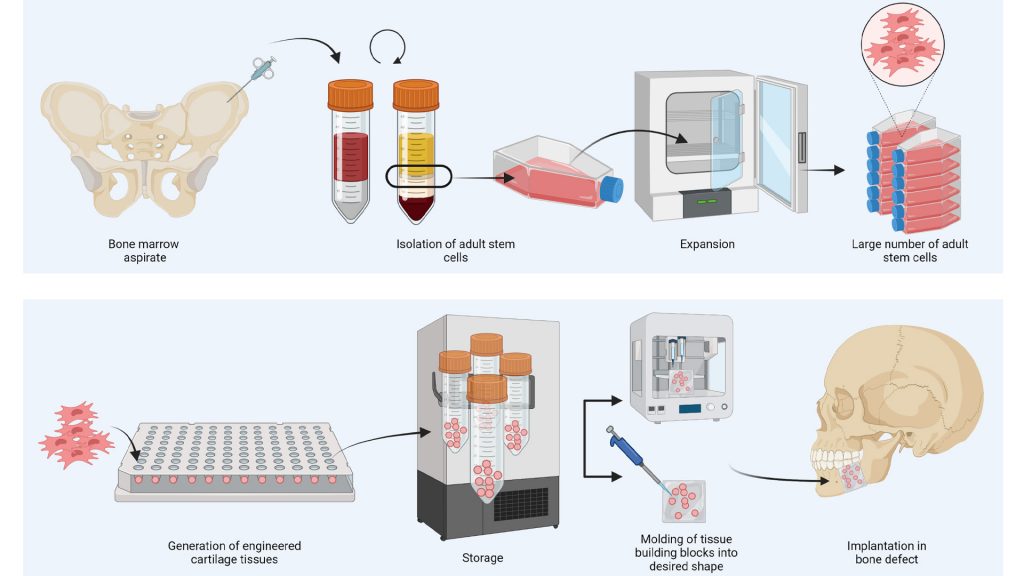 Bone marrow aspirate

Isolation of adult stem cells

Expansion

Large number of adult stem cells

Generation of engineered cartilage tissues

Storage

Molding of tissue building blocks into desired shape

Implantation in bone defect