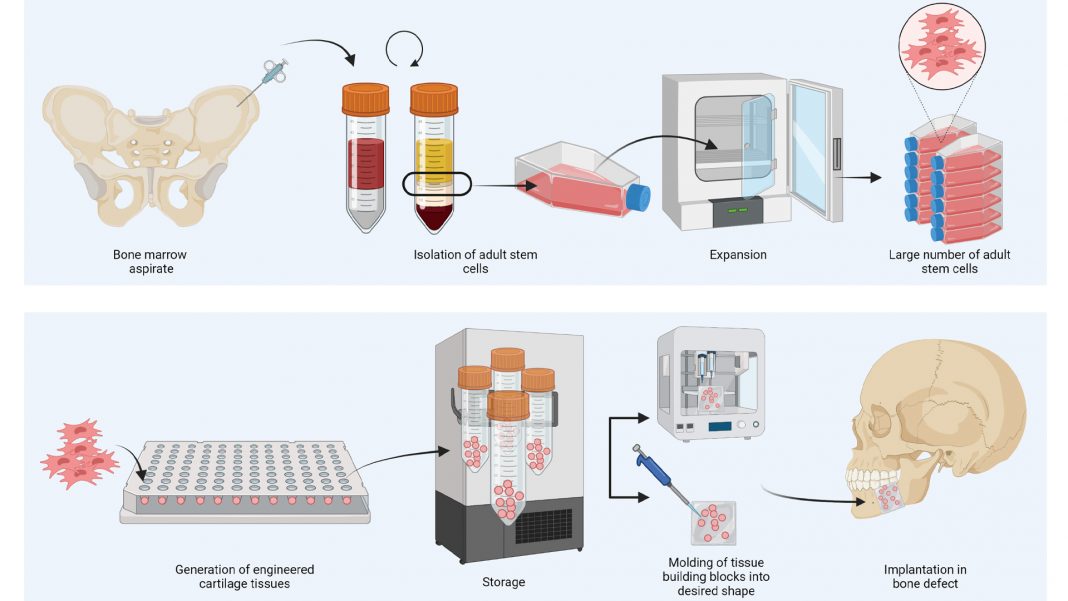 Bone marrow aspirate

Isolation of adult stem cells

Expansion

Large number of adult stem cells

Generation of engineered cartilage tissues

Storage

Molding of tissue building blocks into desired shape

Implantation in bone defect