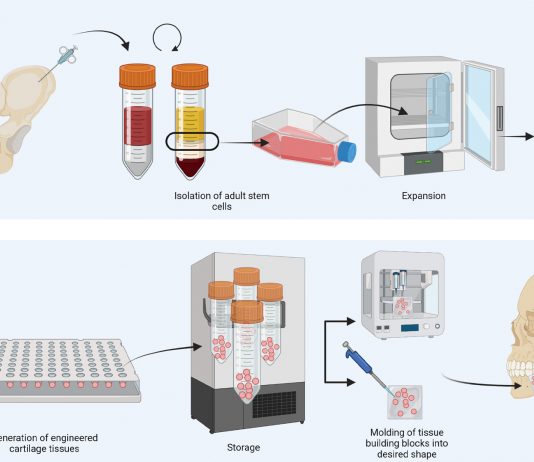 Isolation of adult stem cells

Expansion

eneration of engineered cartilage tissues

Storage

Molding of tissue building blocks into desired shape