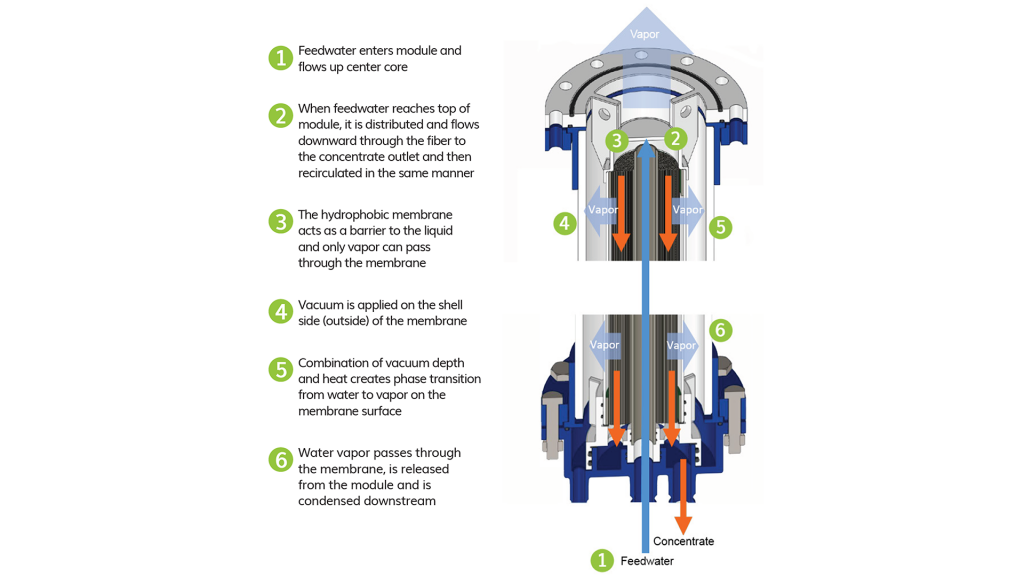 1 Feedwater enters module and flows up center core

2 When feedwater reaches top of module, it is distributed and flows downward through the fiber to the concentrate outlet and then recirculated in the same manner

3 The hydrophobic membrane acts as a barrier to the liquid and only vapor can pass through the membrane

4 Vacuum is applied on the shell side (outside) of the membrane

5 Combination of vacuum depth and heat creates phase transition from water to vapor on the membrane surface

6 Water vapor passes through the membrane, is released from the module and is condensed downstream

Vapor

3 2

4 Vapor Vapor 5

Vapor Vapor 6

Concentrate

1 Feedwater