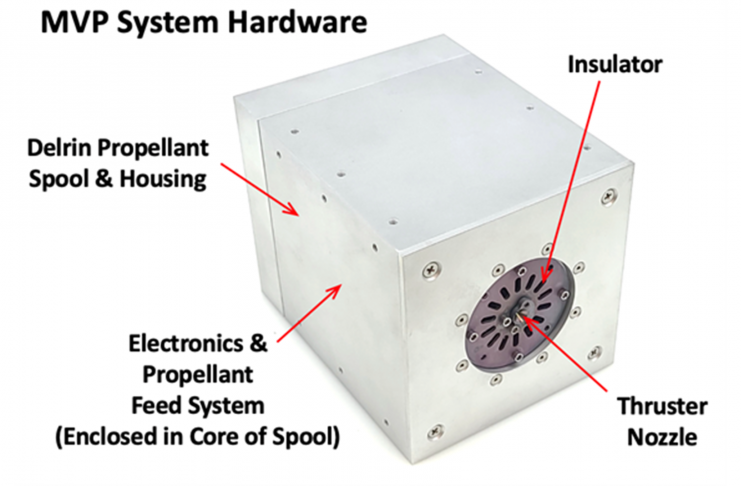 MVP System Hardware

Insulator

Delrin Propellant Spool & Housing

Electronics & Propellant Feed System (Enclosed in Core of Spool)

Thruster Nozzle