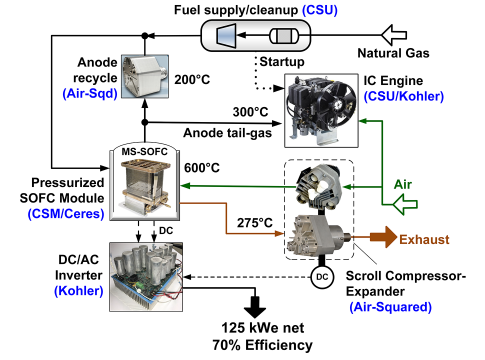 Fuel supply/cleanup (CSU)

Natural Gas

Startup

Anode recycle (Air-Sqd)

200°C

IC Engine (CSU/Kohler)

300°C

Anode tail-gas

MS-SOFC

600°C

Pressurized SOFC Module (CSM/Ceres)

Air

275°C

DC

Exhaust

DC/AC Inverter (Kohler)

DC

Scroll Compressor-Expander (Air-Squared)

125 kWe net
70% Efficiency