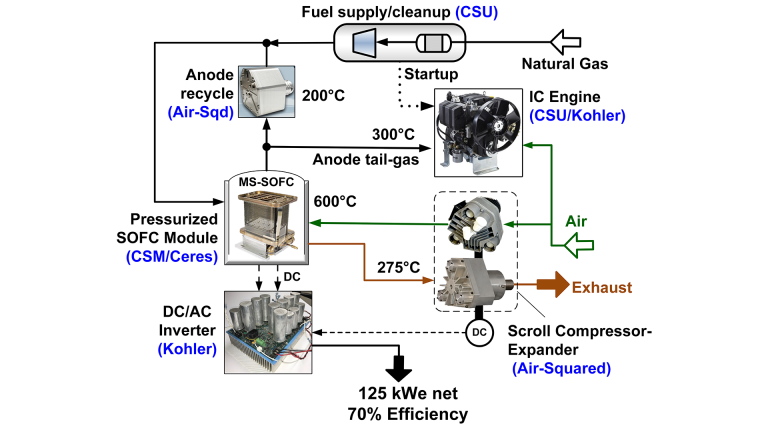 Fuel supply/cleanup (CSU)

Natural Gas

Startup

Anode recycle (Air-Sqd)

200°C

IC Engine (CSU/Kohler)

300°C

Anode tail-gas

MS-SOFC

600°C

Pressurized SOFC Module (CSM/Ceres)

Air

275°C

Exhaust

DC

DC/AC Inverter (Kohler)

DC

Scroll Compressor-Expander (Air-Squared)

125 kWe net
70% Efficiency