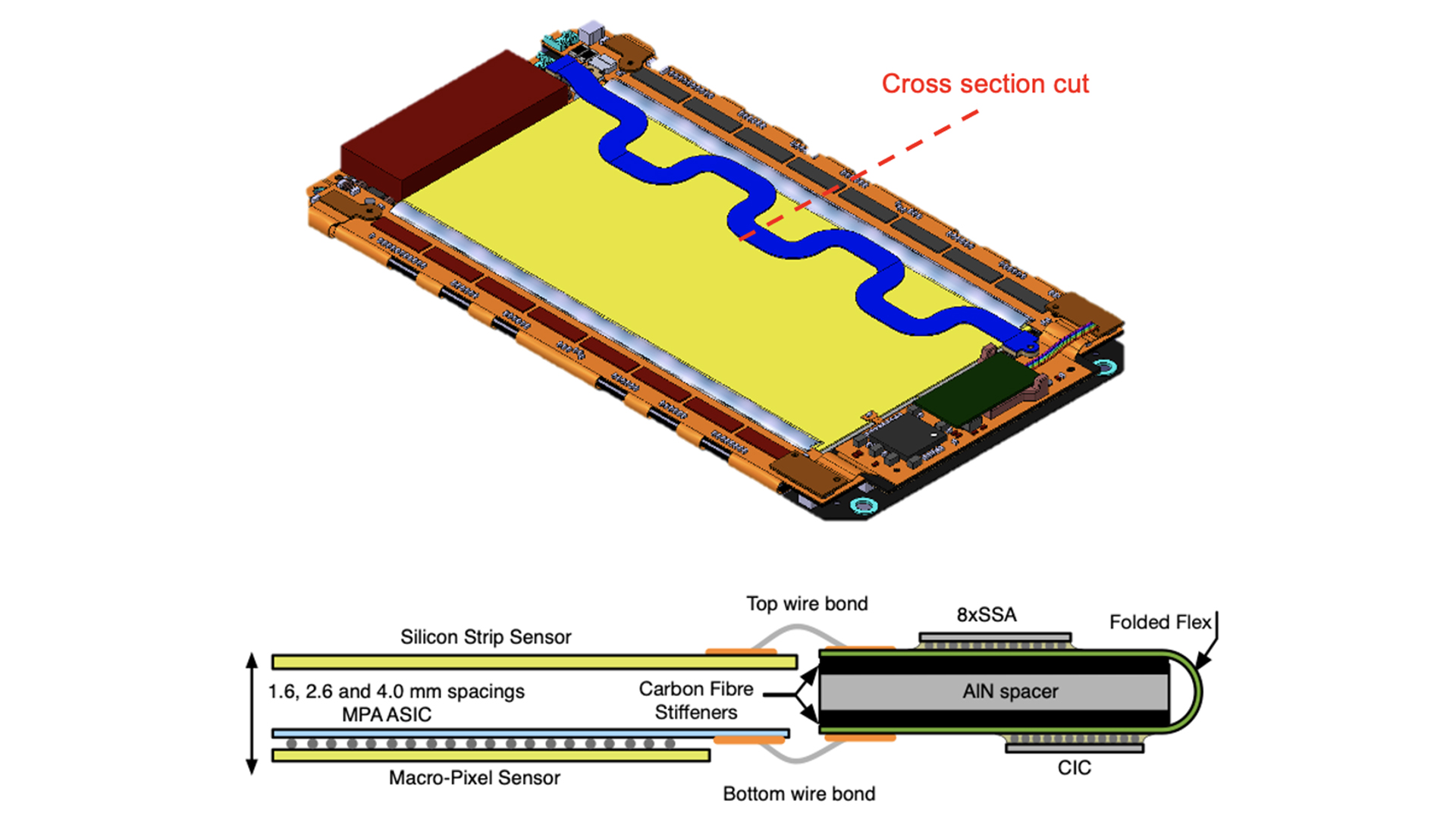 Cross section cut

Top wire bond
8xSSA
Folded Flex
Silicon Strip Sensor
1.6, 2.6 and 4.0 mm spacings
MPA ASIC
Carbon Fibre Stiffeners
AlN spacer
Macro-Pixel Sensor
CIC
Bottom wire bond