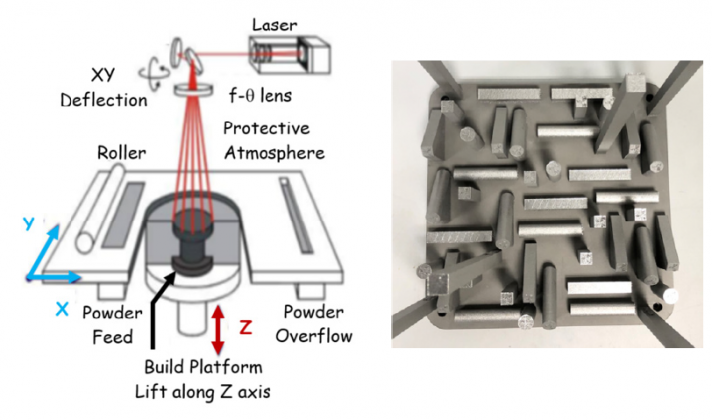 Laser

XY Deflection

f-θ lens

Protective Atmosphere

Roller

Y

X

Powder Feed

Z

Powder Overflow

Build Platform Lift along Z axis