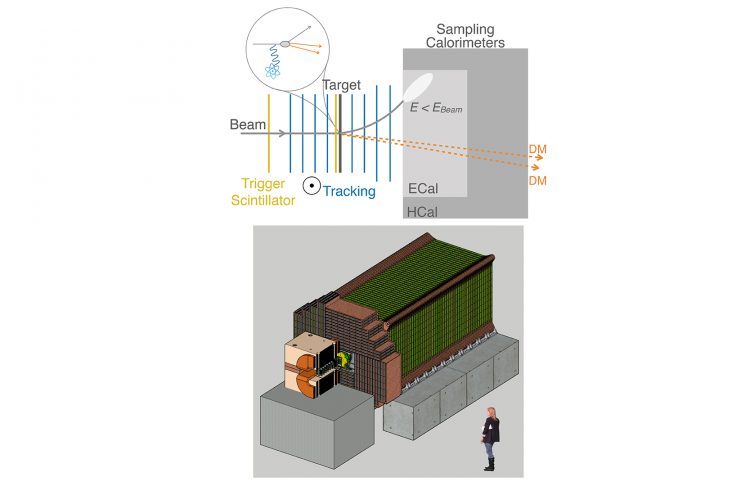 Sampling Calorimeters

Target

Beam

$E < E_{Beam}$

DM

DM

Trigger Scintillator

Tracking

ECal

HCal