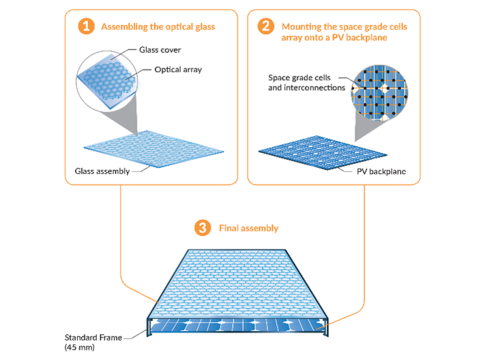 1 Assembling the optical glass

Glass cover

Optical array

Glass assembly

2 Mounting the space grade cells array onto a PV backplane

Space grade cells and interconnections

PV backplane

3 Final assembly

Standard Frame (45 mm)