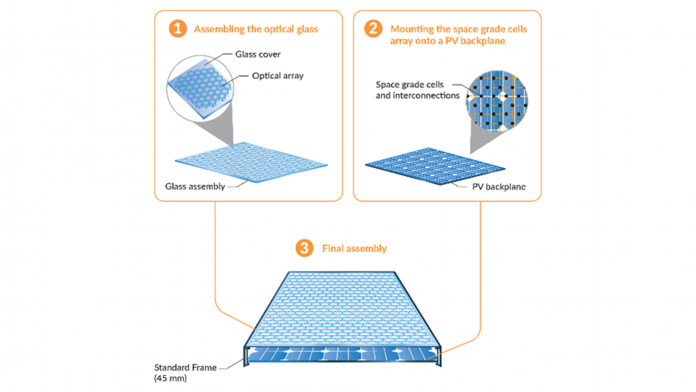 1 Assembling the optical glass

Glass cover

Optical array

Glass assembly

2 Mounting the space grade cells array onto a PV backplane

Space grade cells and interconnections

PV backplane

3 Final assembly

Standard Frame (45 mm)