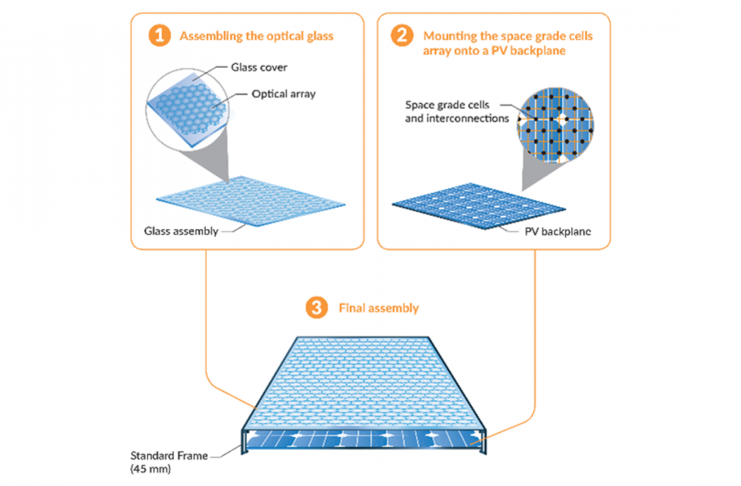 1 Assembling the optical glass

Glass cover

Optical array

Glass assembly

2 Mounting the space grade cells array onto a PV backplane

Space grade cells and interconnections

PV backplane

3 Final assembly

Standard Frame (45 mm)