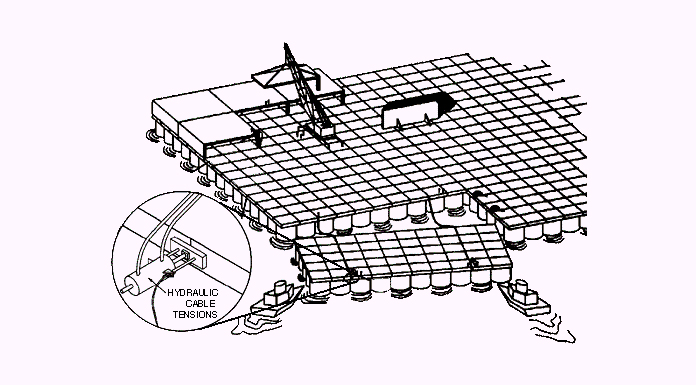 HYDRAULIC CABLE TENSIONS