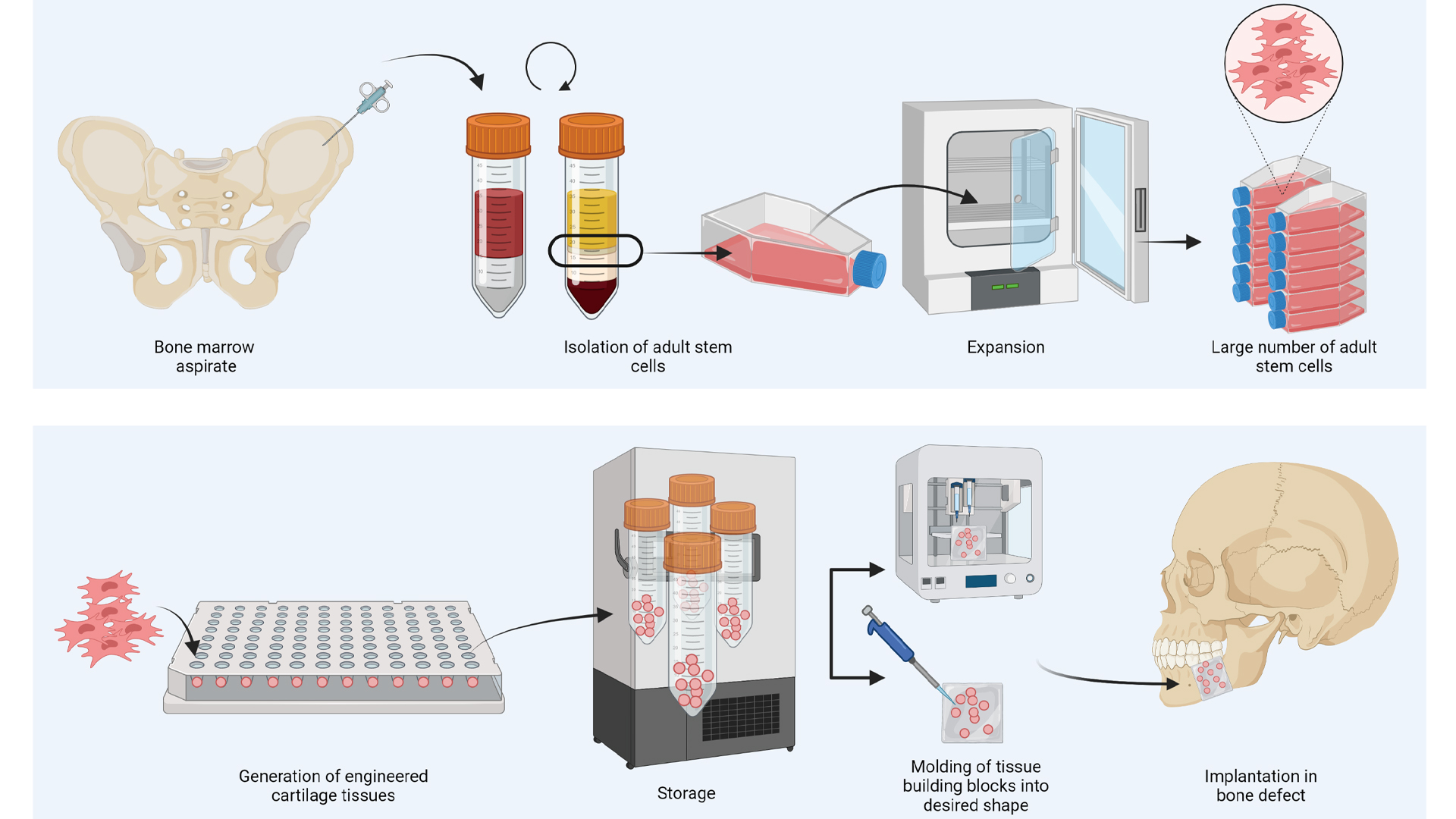 Bone marrow aspirate

Isolation of adult stem cells

Expansion

Large number of adult stem cells

Generation of engineered cartilage tissues

Storage

Molding of tissue building blocks into desired shape

Implantation in bone defect