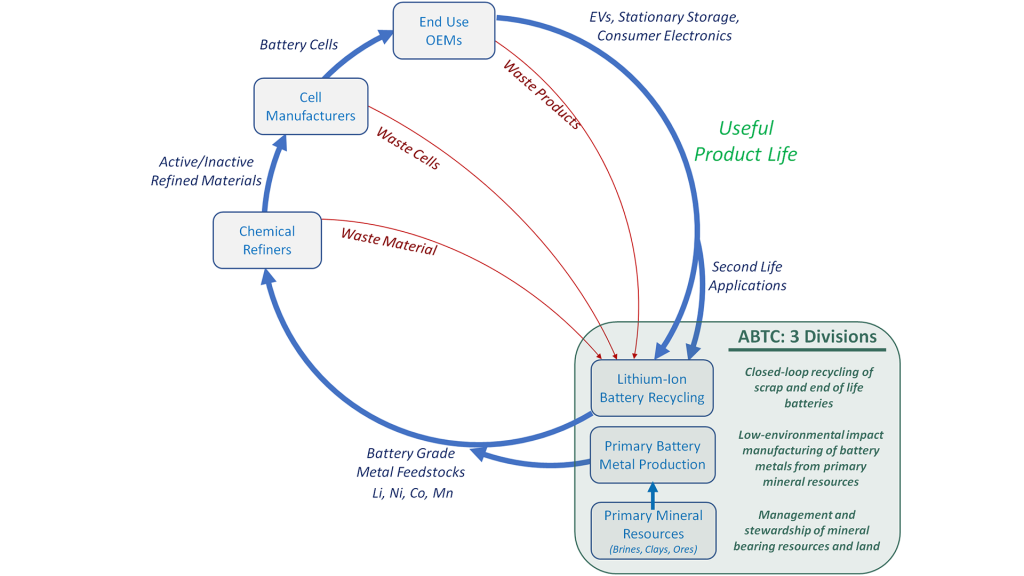 End Use OEMs

EVs, Stationary Storage, Consumer Electronics

Battery Cells

Cell Manufacturers

Waste Products

Useful Product Life

Active/Inactive Refined Materials

Waste Cells

Chemical Refiners

Waste Material

Second Life Applications

ABTC: 3 Divisions

Lithium-Ion Battery Recycling

Closed-loop recycling of scrap and end of life batteries

Battery Grade Metal Feedstocks Li, Ni, Co, Mn

Primary Battery Metal Production

Low-environmental impact manufacturing of battery metals from primary mineral resources

Primary Mineral Resources (Brines, Clays, Ores)

Management and stewardship of mineral bearing resources and land