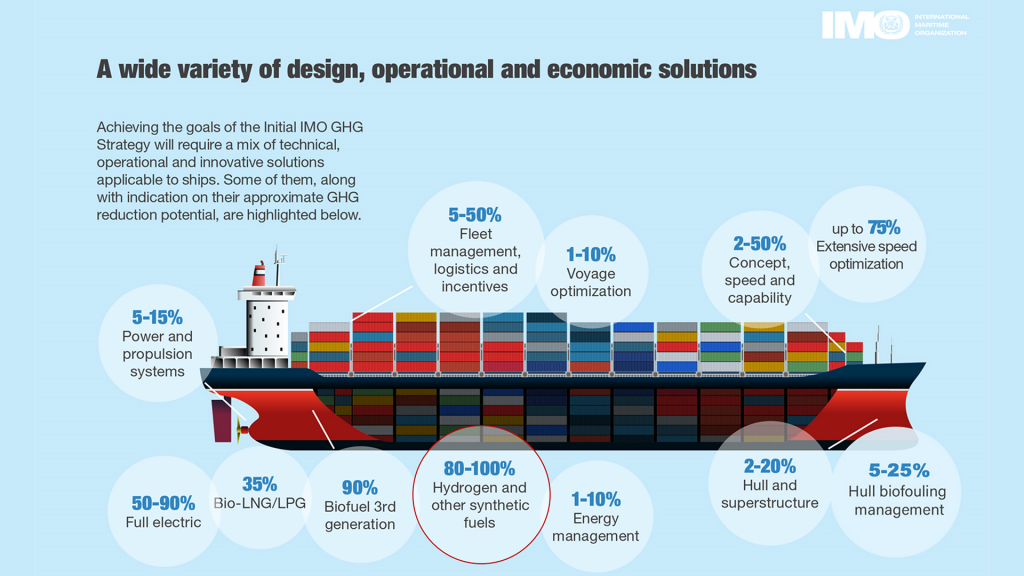 IMO INTERNATIONAL MARITIME ORGANIZATION

A wide variety of design, operational and economic solutions

Achieving the goals of the Initial IMO GHG Strategy will require a mix of technical, operational and innovative solutions applicable to ships. Some of them, along with indication on their approximate GHG reduction potential, are highlighted below.

5-50%
Fleet management, logistics and incentives

1-10%
Voyage optimization

2-50%
Concept, speed and capability

up to 75%
Extensive speed optimization

5-15%
Power and propulsion systems

50-90%
Full electric

35%
Bio-LNG/LPG

90%
Biofuel 3rd generation

80-100%
Hydrogen and other synthetic fuels

1-10%
Energy management

2-20%
Hull and superstructure

5-25%
Hull biofouling management