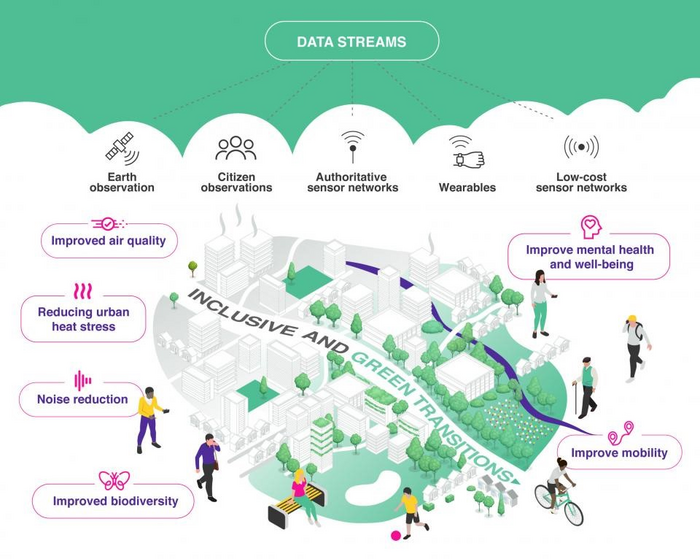 DATA STREAMS

Earth observation

Citizen observations

Authoritative sensor networks

Wearables

Low-cost sensor networks

Improved air quality

Reducing urban heat stress

Noise reduction

Improved biodiversity

INCLUSIVE AND GREEN TRANSITIONS

Improve mental health and well-being

Improve mobility