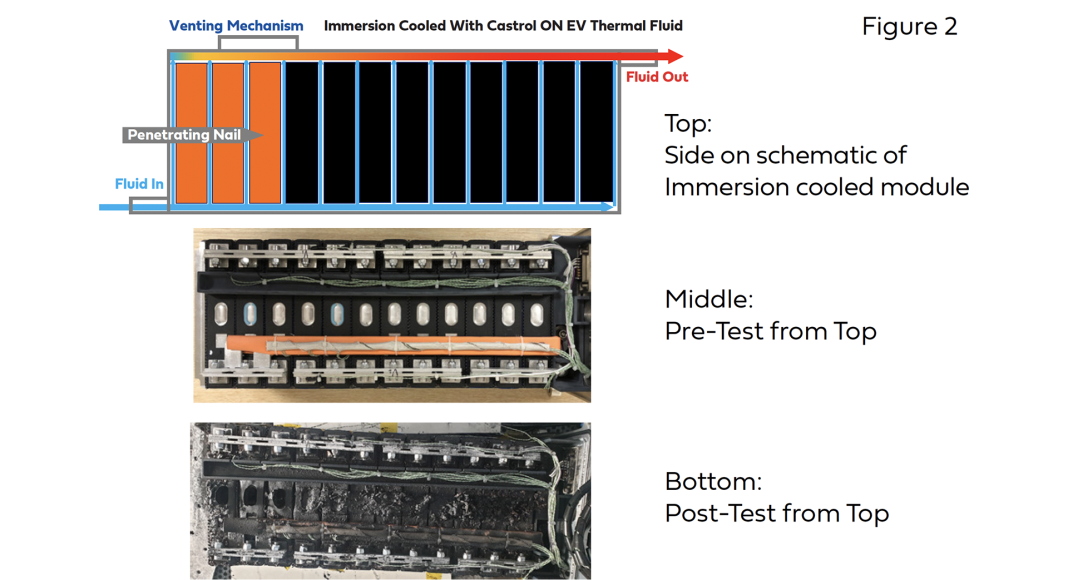 Venting Mechanism

Immersion Cooled With Castrol ON EV Thermal Fluid

Figure 2

Fluid Out

Penetrating Nail

Fluid In

Top:
Side on schematic of
Immersion cooled module

Middle:
Pre-Test from Top

Bottom:
Post-Test from Top