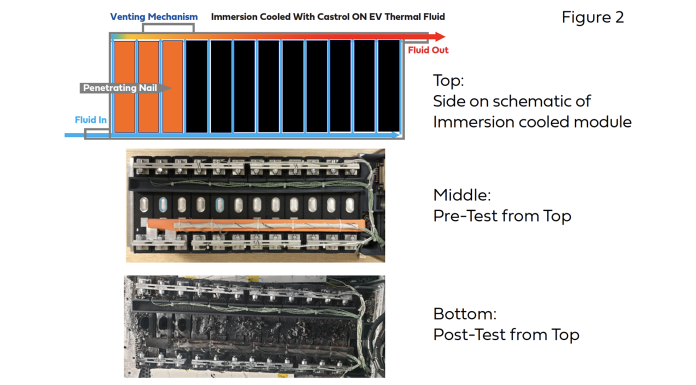 Venting Mechanism
Immersion Cooled With Castrol ON EV Thermal Fluid
Figure 2
Fluid Out
Penetrating Nail
Fluid In

Top:
Side on schematic of
Immersion cooled module

Middle:
Pre-Test from Top

Bottom:
Post-Test from Top