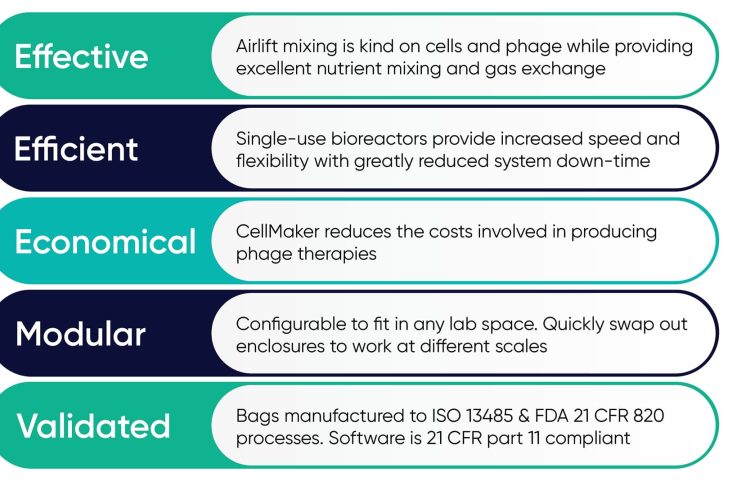 Effective
Airlift mixing is kind on cells and phage while providing excellent nutrient mixing and gas exchange

Efficient
Single-use bioreactors provide increased speed and flexibility with greatly reduced system down-time

Economical
CellMaker reduces the costs involved in producing phage therapies

Modular
Configurable to fit in any lab space. Quickly swap out enclosures to work at different scales

Validated
Bags manufactured to ISO 13485 & FDA 21 CFR 820 processes. Software is 21 CFR part 11 compliant