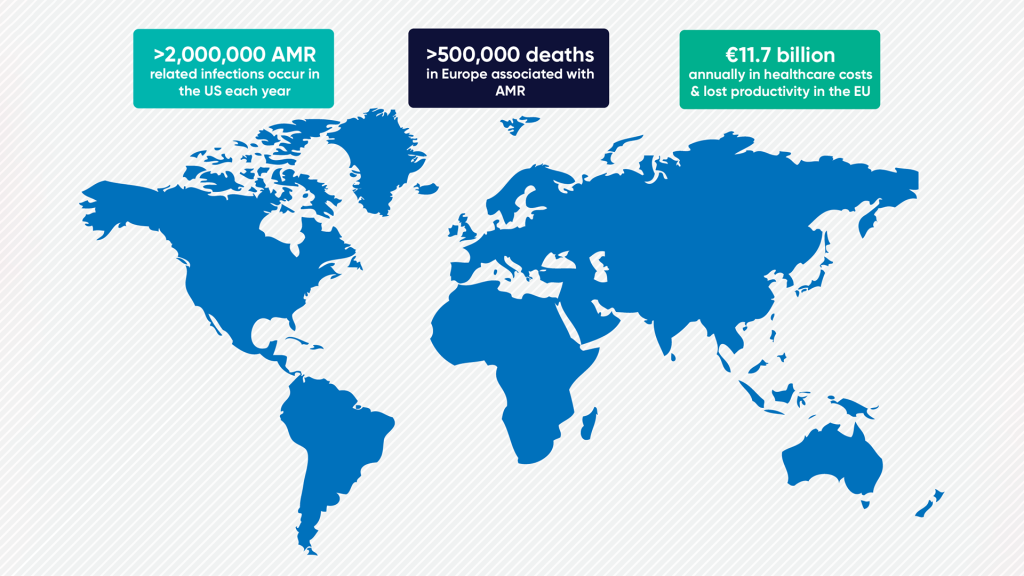 >2,000,000 AMR
related infections occur in the US each year

>500,000 deaths
in Europe associated with AMR

€11.7 billion
annually in healthcare costs & lost productivity in the EU