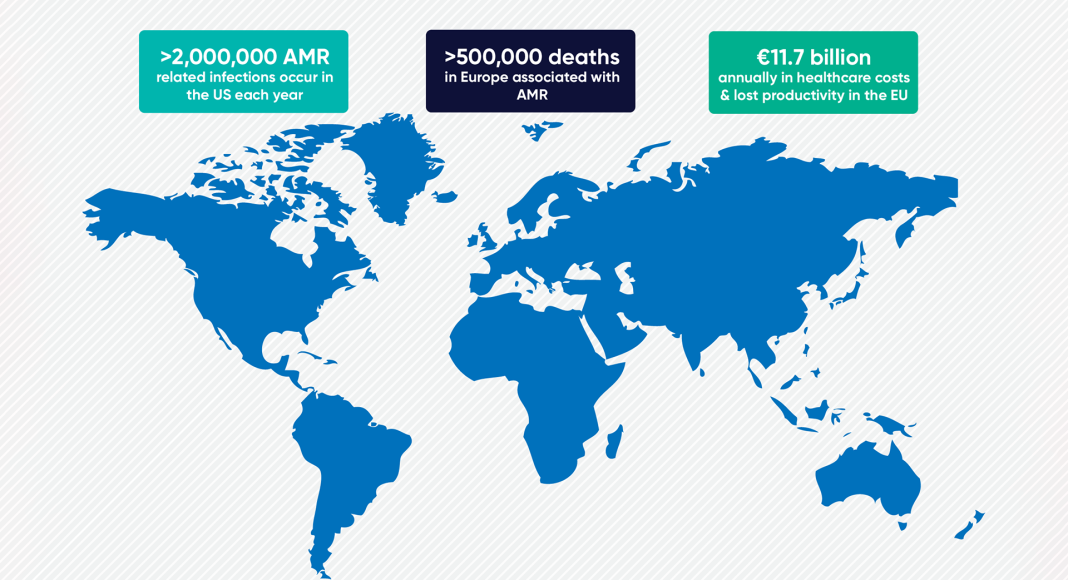 >2,000,000 AMR
related infections occur in the US each year

>500,000 deaths
in Europe associated with AMR

€11.7 billion
annually in healthcare costs & lost productivity in the EU