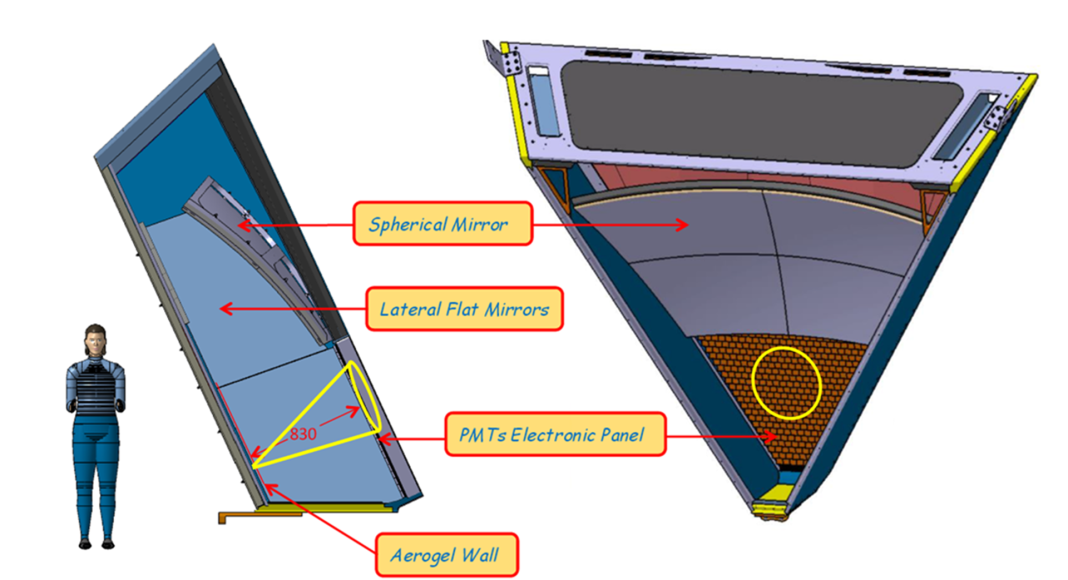 Spherical Mirror

Lateral Flat Mirrors

830

PMTs Electronic Panel

Aerogel Wall