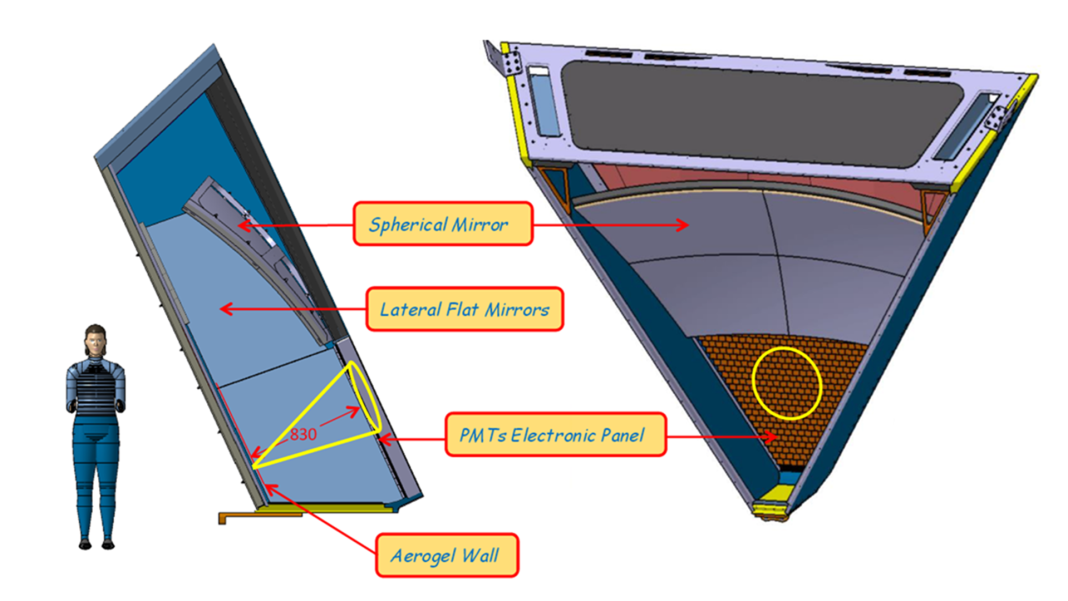 Spherical Mirror

Lateral Flat Mirrors

830

PMTs Electronic Panel

Aerogel Wall