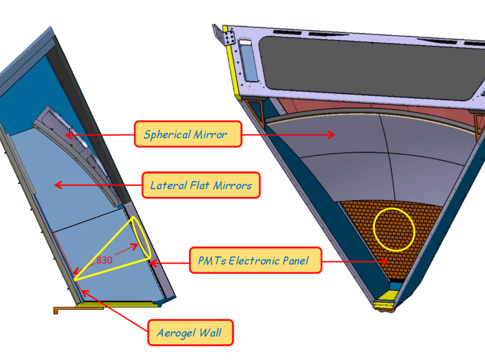 Spherical Mirror

Lateral Flat Mirrors

830

PMTs Electronic Panel

Aerogel Wall