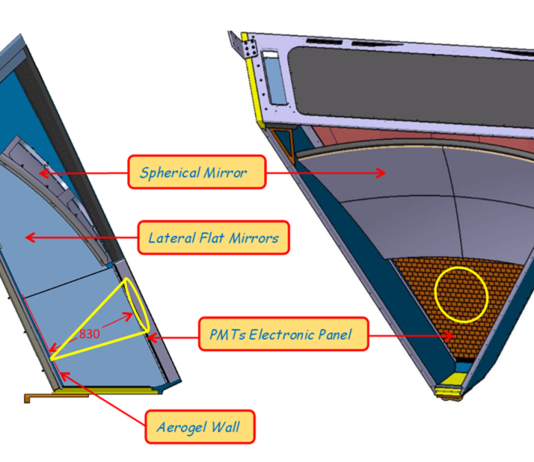 Spherical Mirror

Lateral Flat Mirrors

830

PMTs Electronic Panel

Aerogel Wall