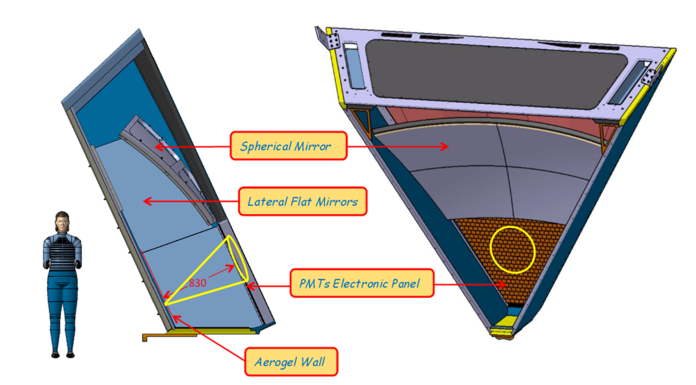 Spherical Mirror
Lateral Flat Mirrors
830
PMTs Electronic Panel
Aerogel Wall