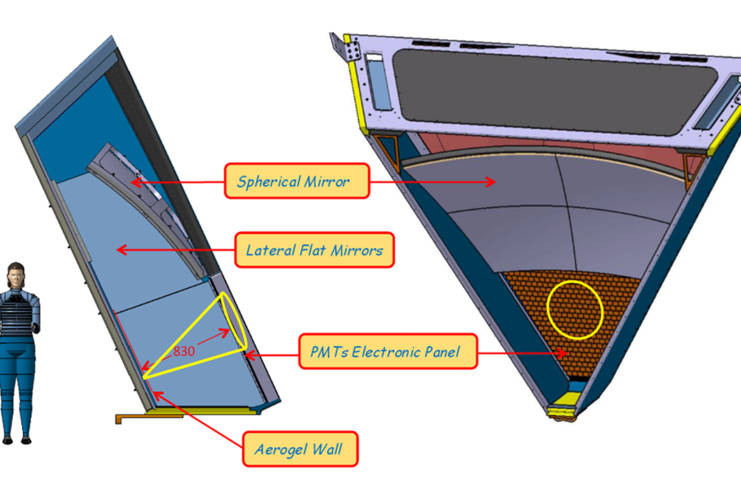 Spherical Mirror

Lateral Flat Mirrors

830

PMTs Electronic Panel

Aerogel Wall